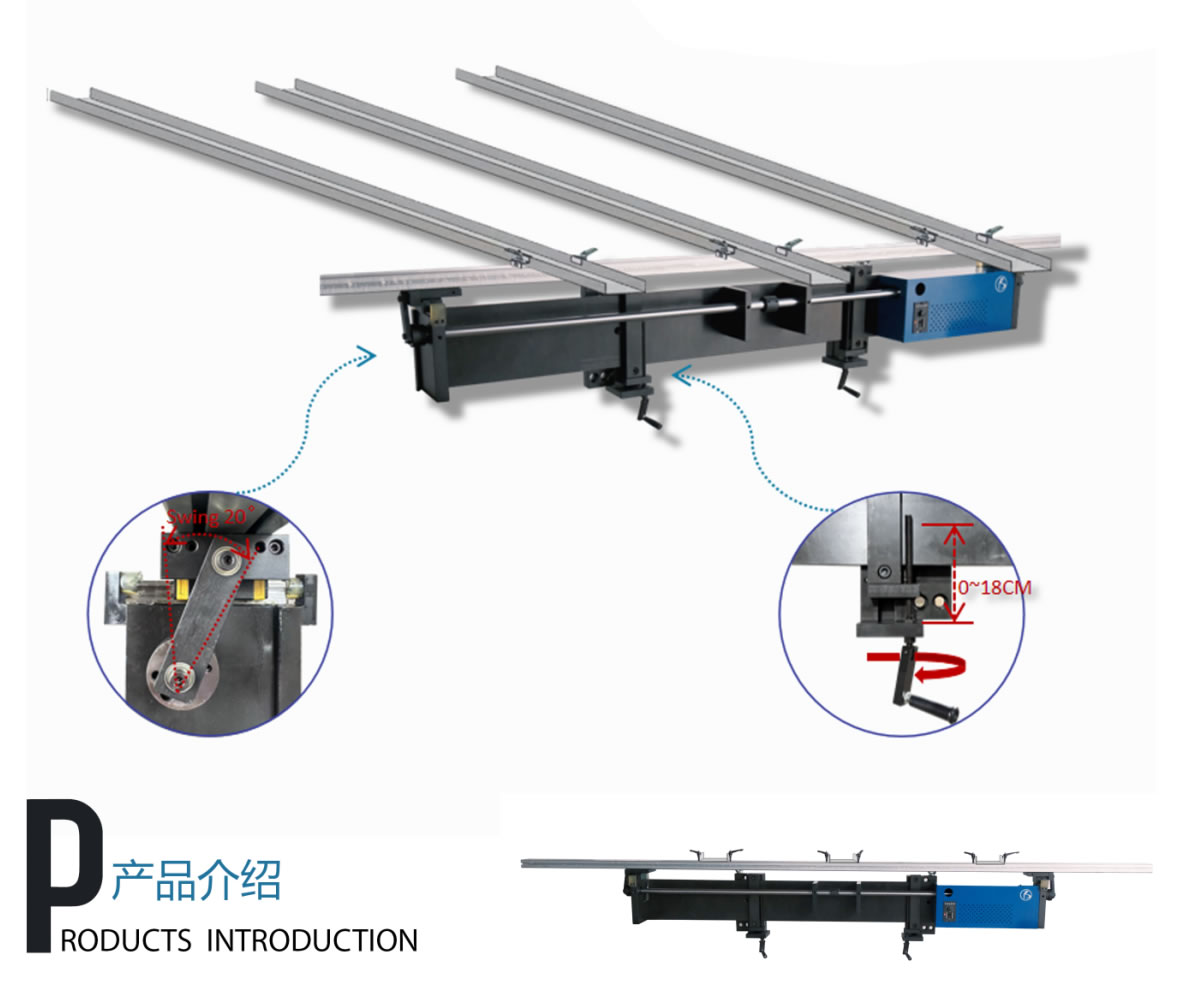 Swing 20°

0~18CM

P 产品介绍

RODUCTS INTRODUCTION