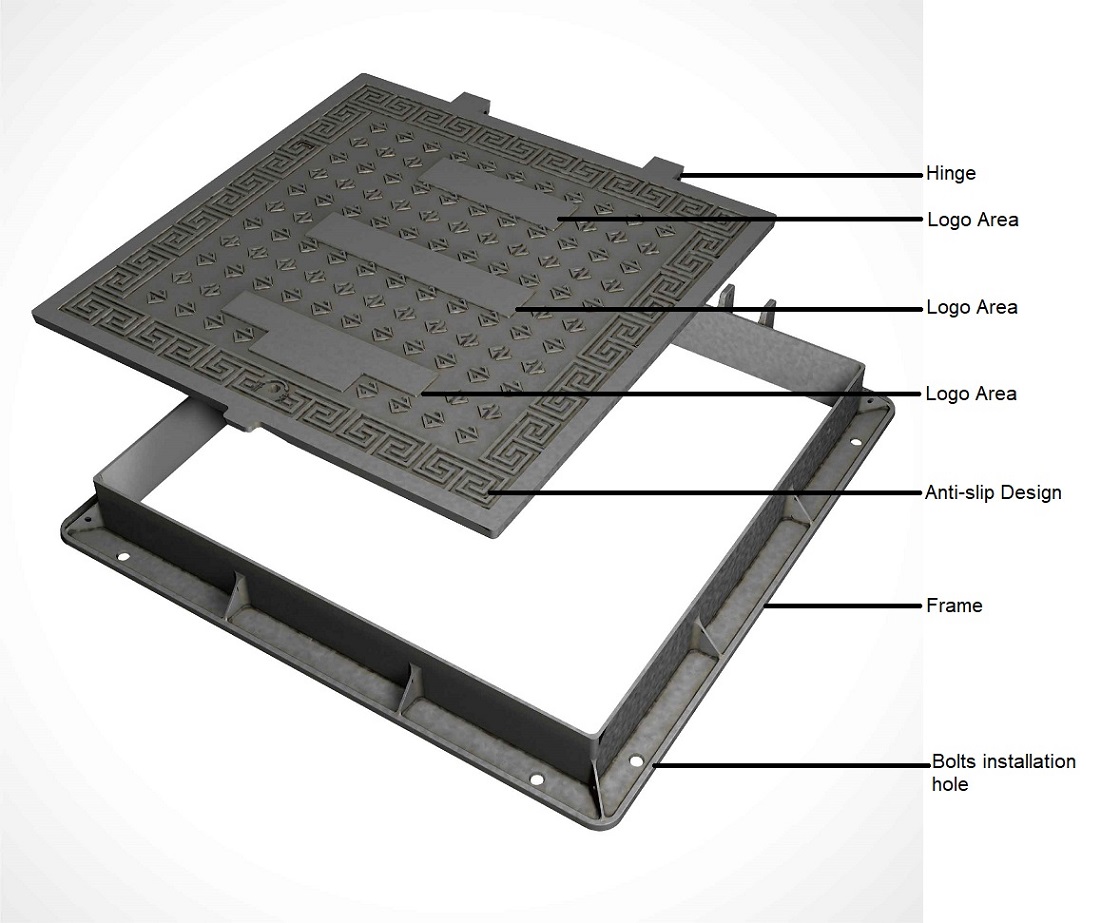 Hinge

Logo Area

Logo Area

Logo Area

Anti-slip Design

Frame

Bolts installation hole